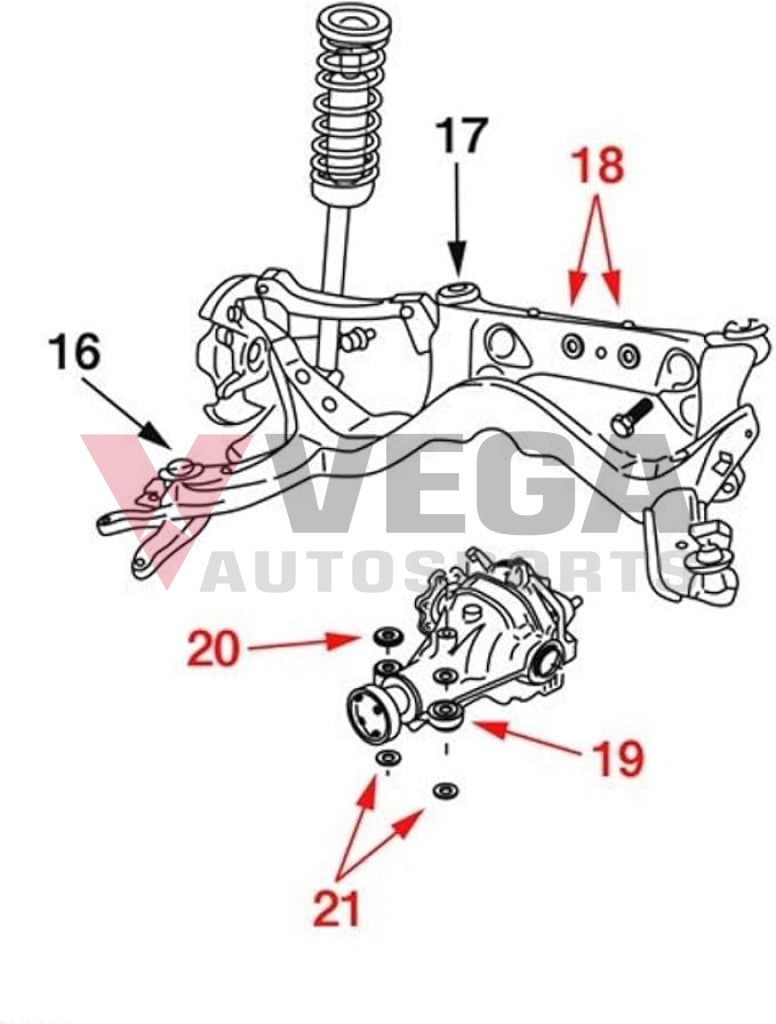 17
18
16
VEGA
AUTOSPORTS
20
19
21