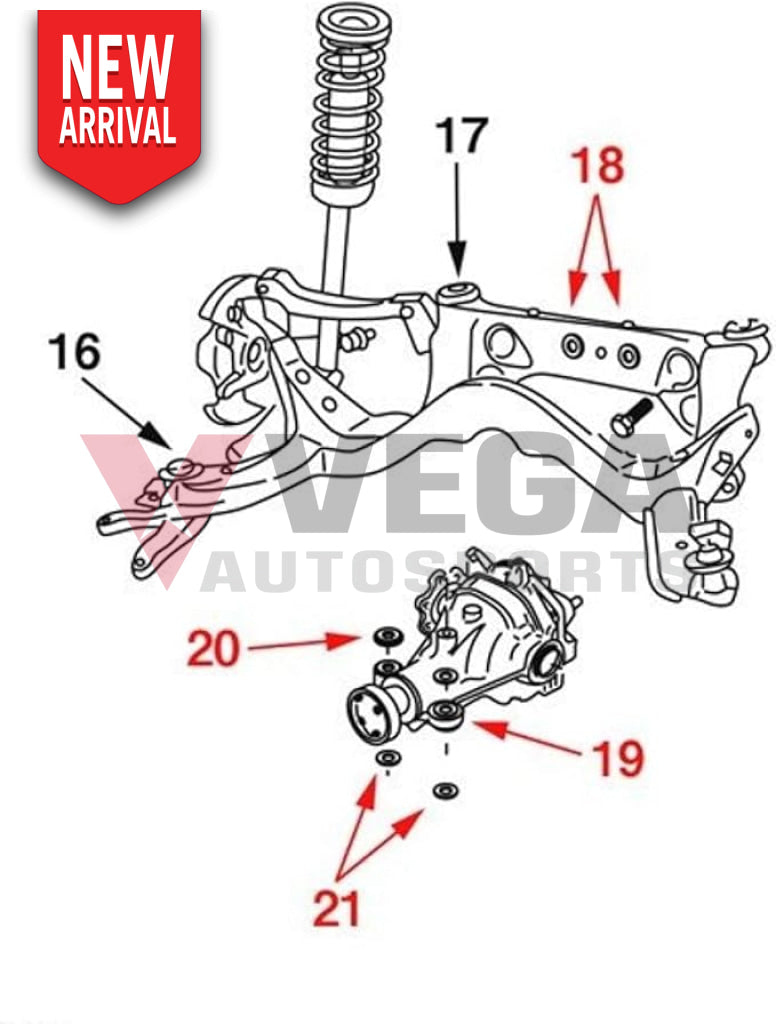 NEW ARRIVAL

17

18

16

VEGA AUTOSPORTS

20

19

21