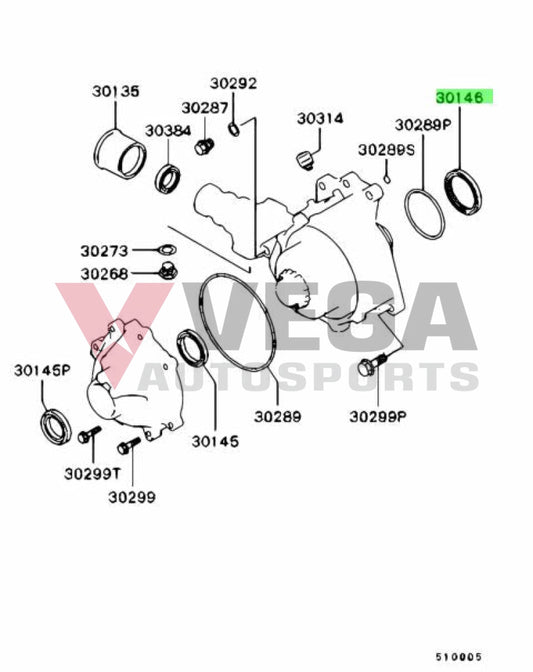 30135
30292
30287
30384
30314
30146
30289P
30289S
30273
30268
VEGA
AUTOSPORTS
30145P
30289
30299P
30145
30299T
30299
510005