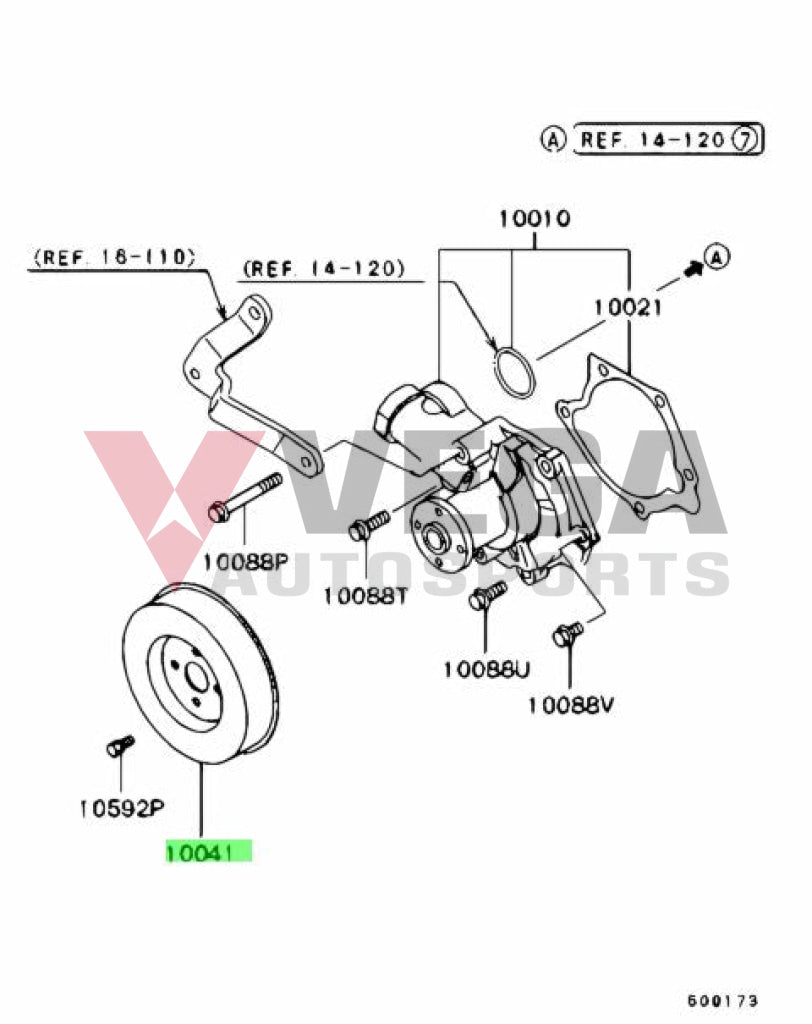 A REF. 14-120 7

10010

(REF. 16-110)

(REF. 14-120)

A

10021

VEGA AUTOSPORTS

10088P

10088T

10088U

10088V

10592P

10041

600173