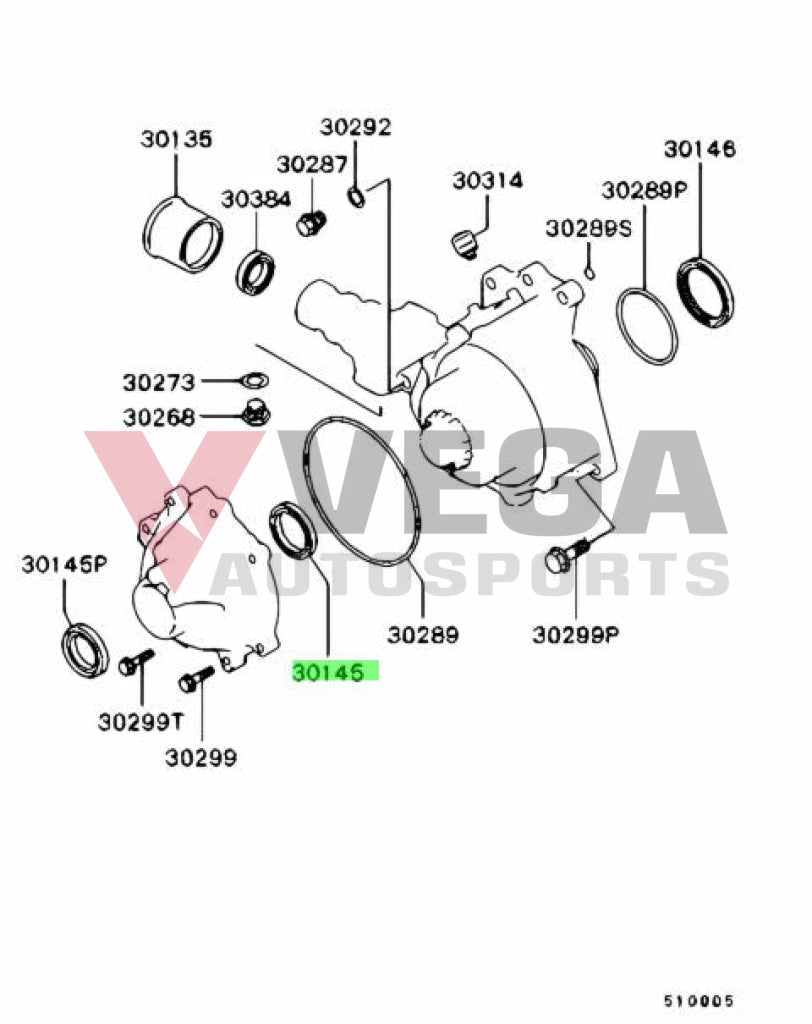 30135
30292
30287
30384
30314
30146
30289P
30289S
30273
30268
VEGA
AUTOSPORTS
30145P
30289
30299P
30145
30299T
30299
510005