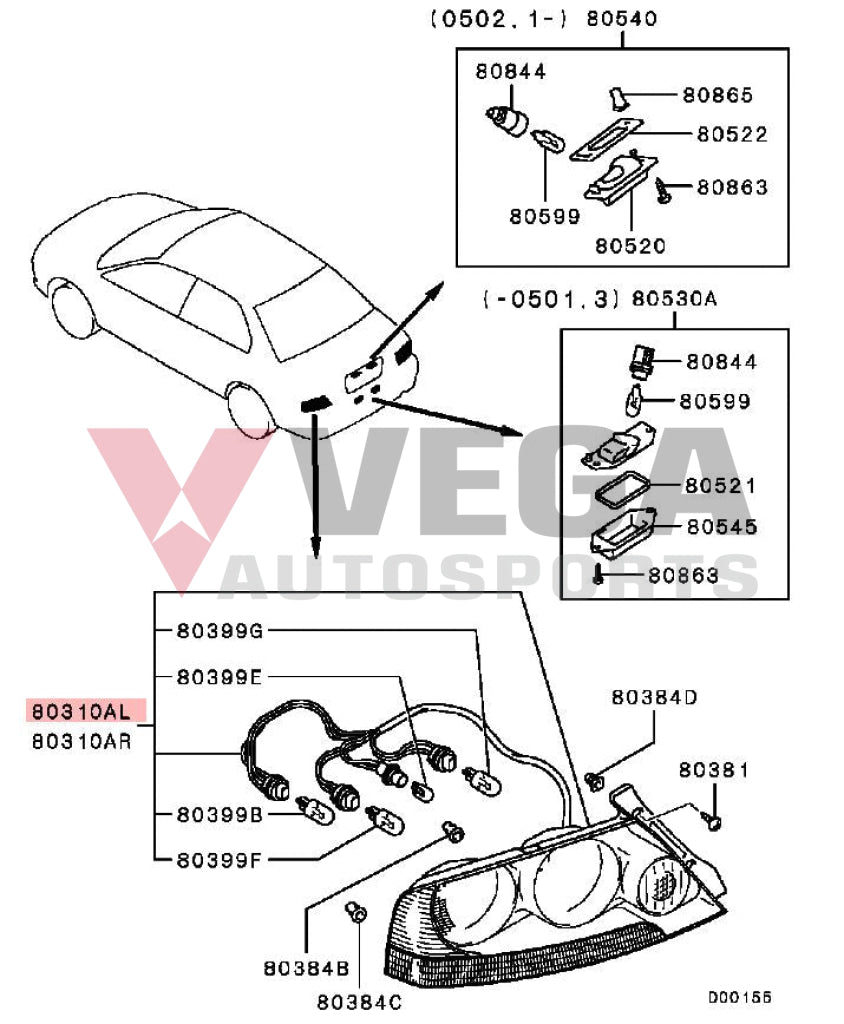 (0502.1-) 80540
80844
80865
80522
80863
80599
80520

(-0501.3) 80530A
80844
80599
80521
80545
80863

VEGA
AUTOSPORTS

80399G
80399E
80310AL
80310AR
80399B
80399F
80384D
80381
80384B
80384C

D00155