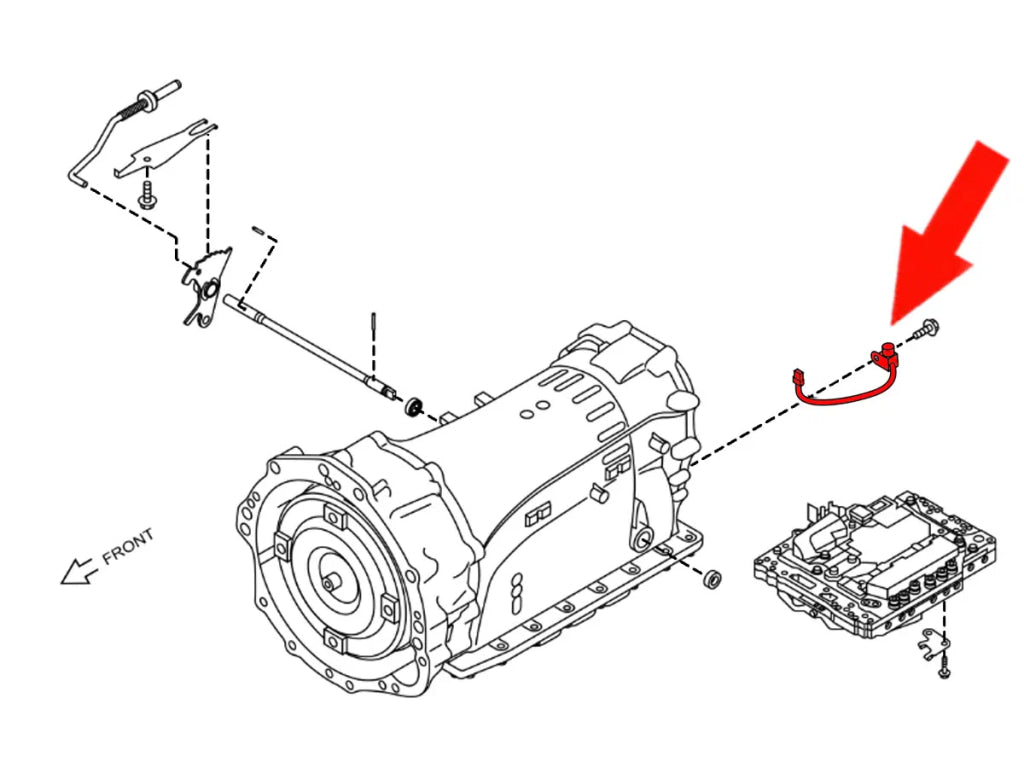 FRONT